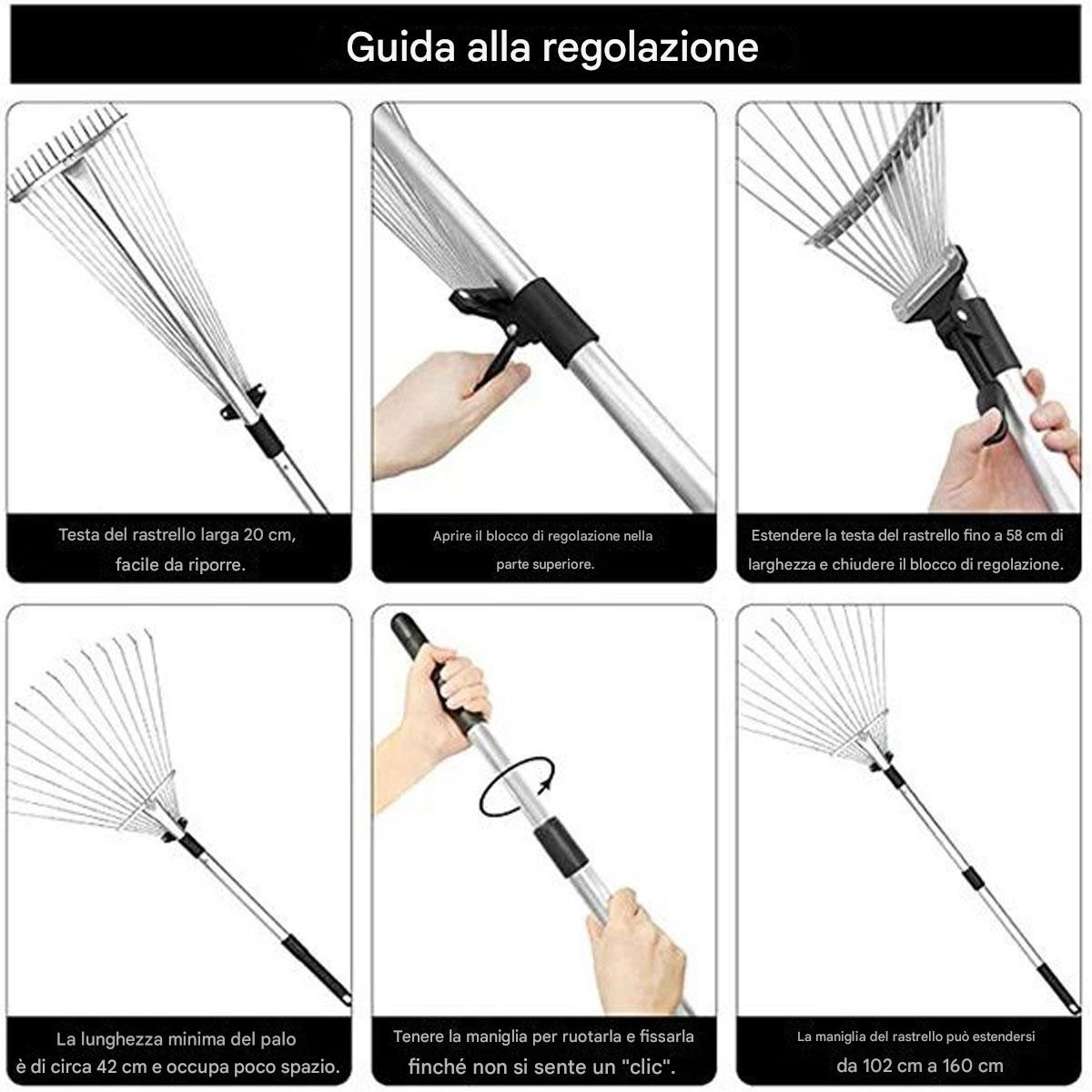 Guida alla regolazione

Testa del rastrello larga 20 cm, facile da riporre.

Aprire il blocco di regolazione nella parte superiore.

Estendere la testa del rastrello fino a 58 cm di larghezza e chiudere il blocco di regolazione.

La lunghezza minima del palo è di circa 42 cm e occupa poco spazio.

Tenere la maniglia per ruotarla e fissarla finché non si sente un "clic".

La maniglia del rastrello può estendersi da 102 cm a 160 cm