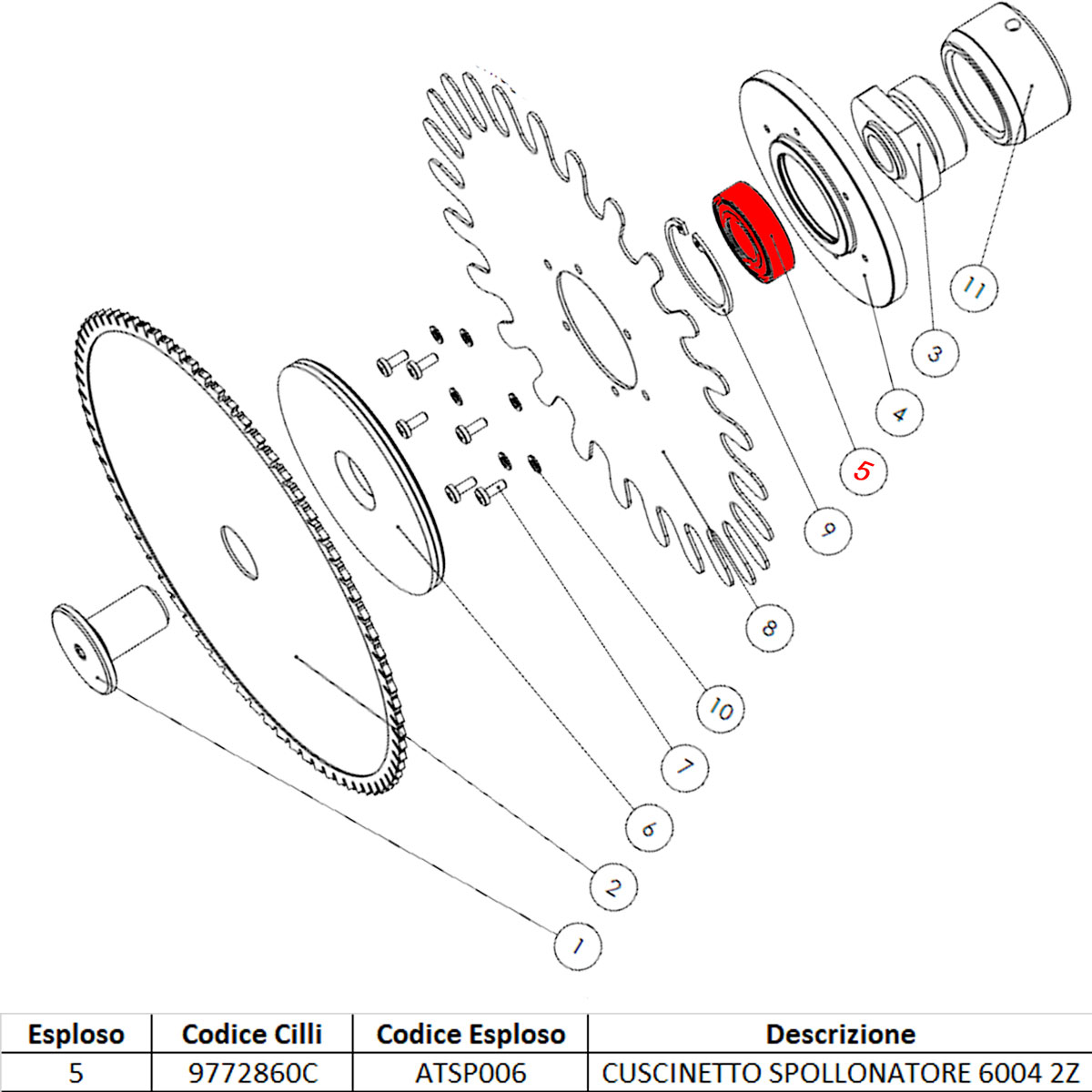 11
3
4
5
9
8
10
7
6
2
1

| Esploso | Codice Cilli | Codice Esploso | Descrizione |
|---|---|---|---|
| 5 | 9772860C | ATSP006 | CUSCINETTO SPOLLONATORE 6004 2Z |