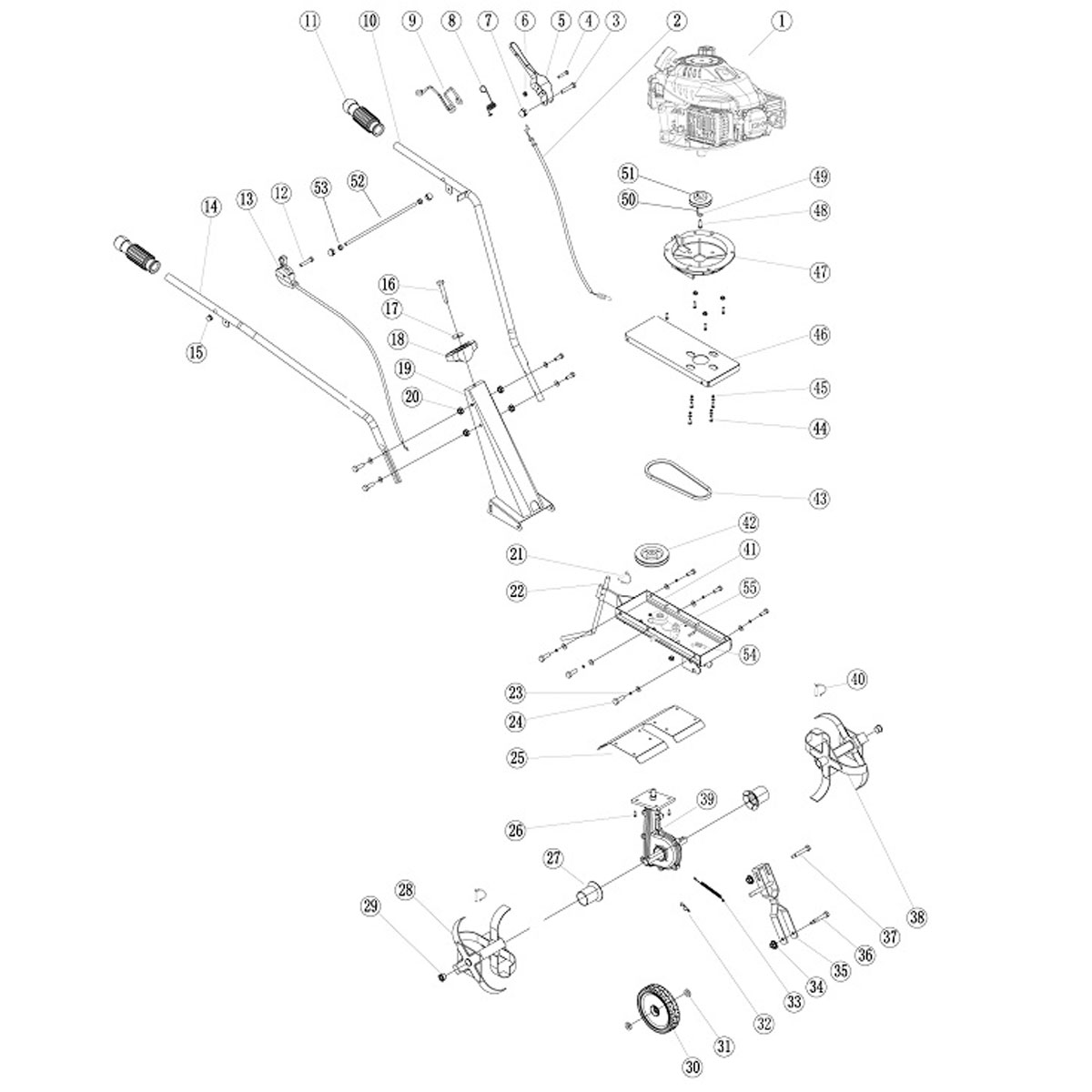 11 10 9 8 7 6 5 4 3 2 1

51 49 50 48 47

14 13 12 53 52

16 17 18 19 20 15

46 45 44 43

42 41 21 22 55 54

23 24 25 40

26 39 27 28 29 38 37 36 35 34 33 32 31 30