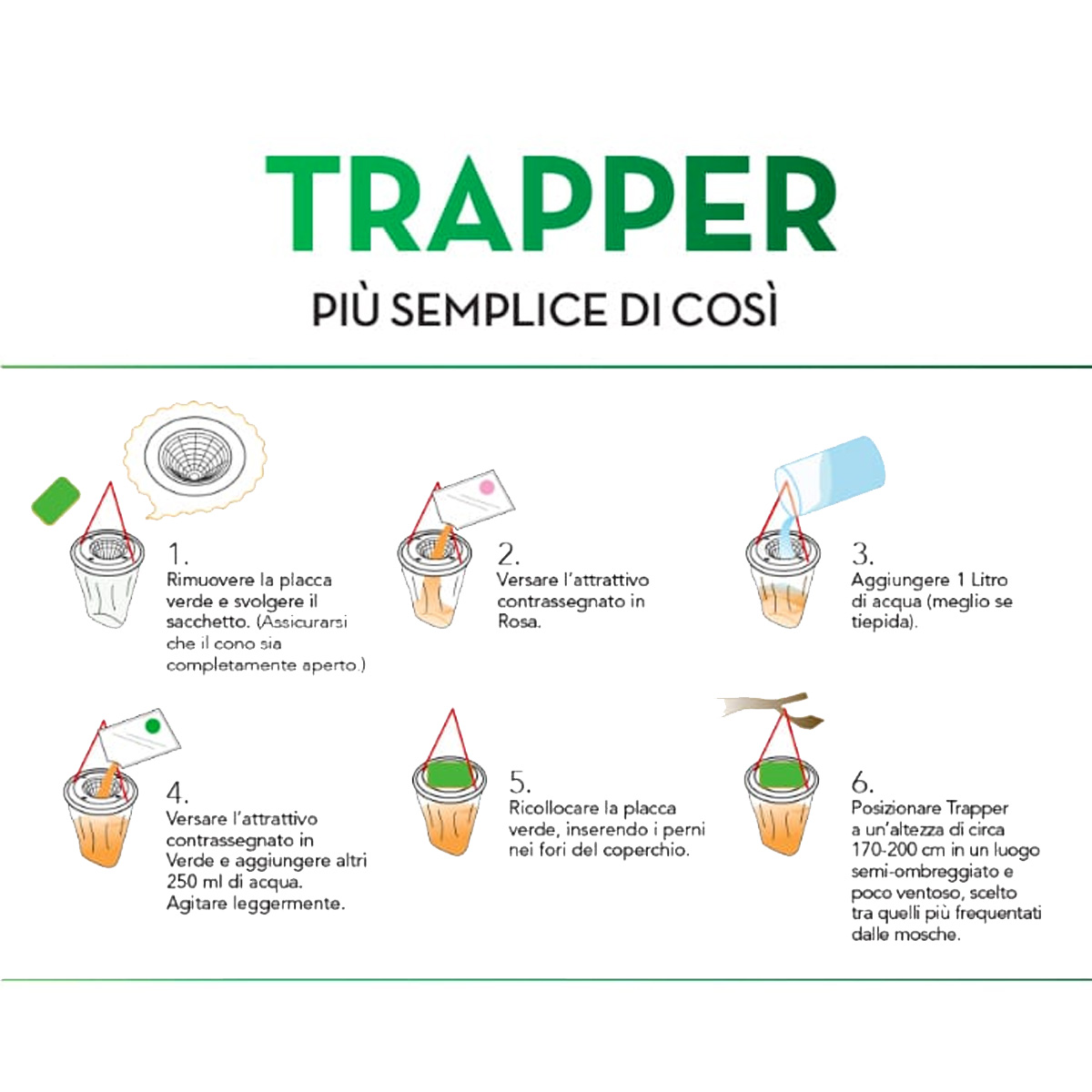 TRAPPER

PIÙ SEMPLICE DI COSÌ

1.
Rimuovere la placca verde e svolgere il sacchetto. (Assicurarsi che il cono sia completamente aperto.)

2.
Versare l'attrattivo contrassegnato in Rosa.

3.
Aggiungere 1 Litro di acqua (meglio se tiepida).

4.
Versare l'attrattivo contrassegnato in Verde e aggiungere altri 250 ml di acqua. Agitare leggermente.

5.
Ricollocare la placca verde, inserendo i perni nei fori del coperchio.

6.
Posizionare Trapper a un'altezza di circa 170-200 cm in un luogo semi-ombreggiato e poco ventoso, scelto tra quelli più frequentati dalle mosche.